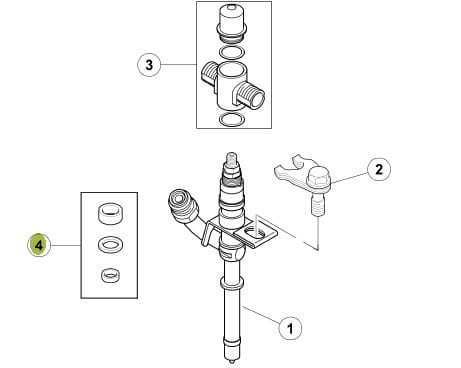 3
2
4
1