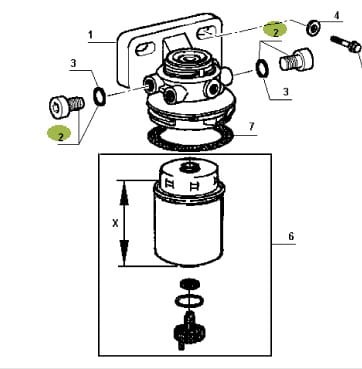 1
2
4
3
3
2
7
X
6