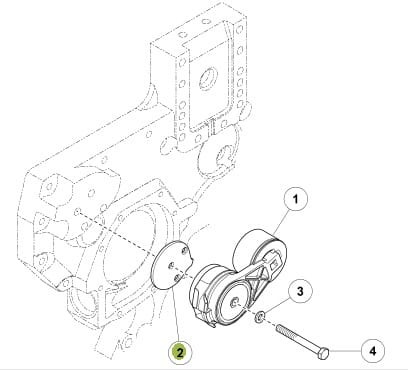 1
3
2
4