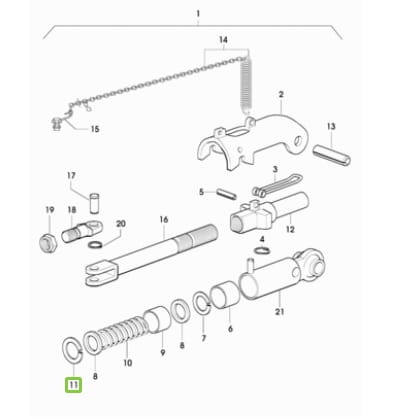 1
14
2
15
13
17
3
5
19
18
20
16
12
4
21
6
7
8
9
10
8
11