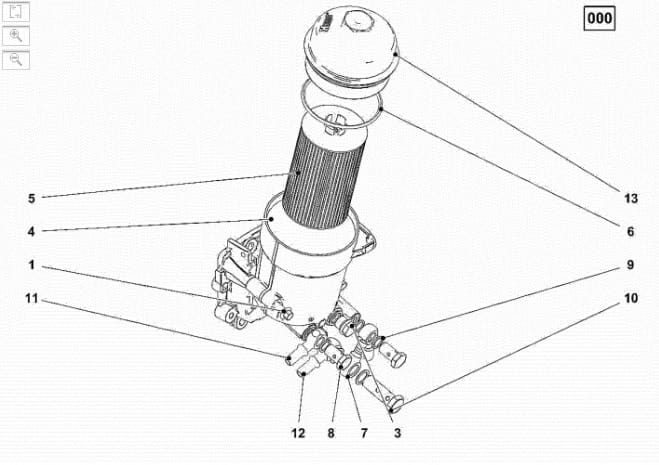 000

5
4
1
11
13
6
9
10
12
8
7
3