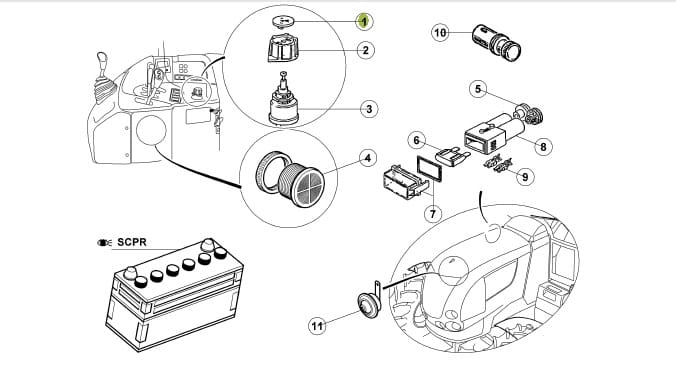 1
2
3
4
10
5
6
8
9
7
SCPR
11